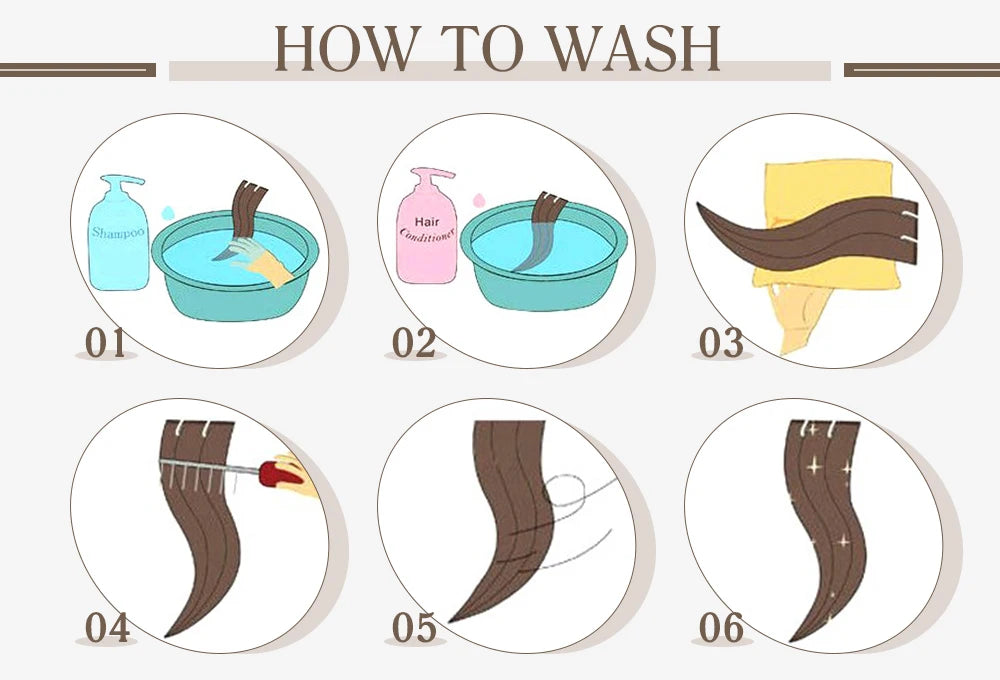 HOW TO WASH

Shampoo

01

Hair Conditioner

02

03

04

05

06