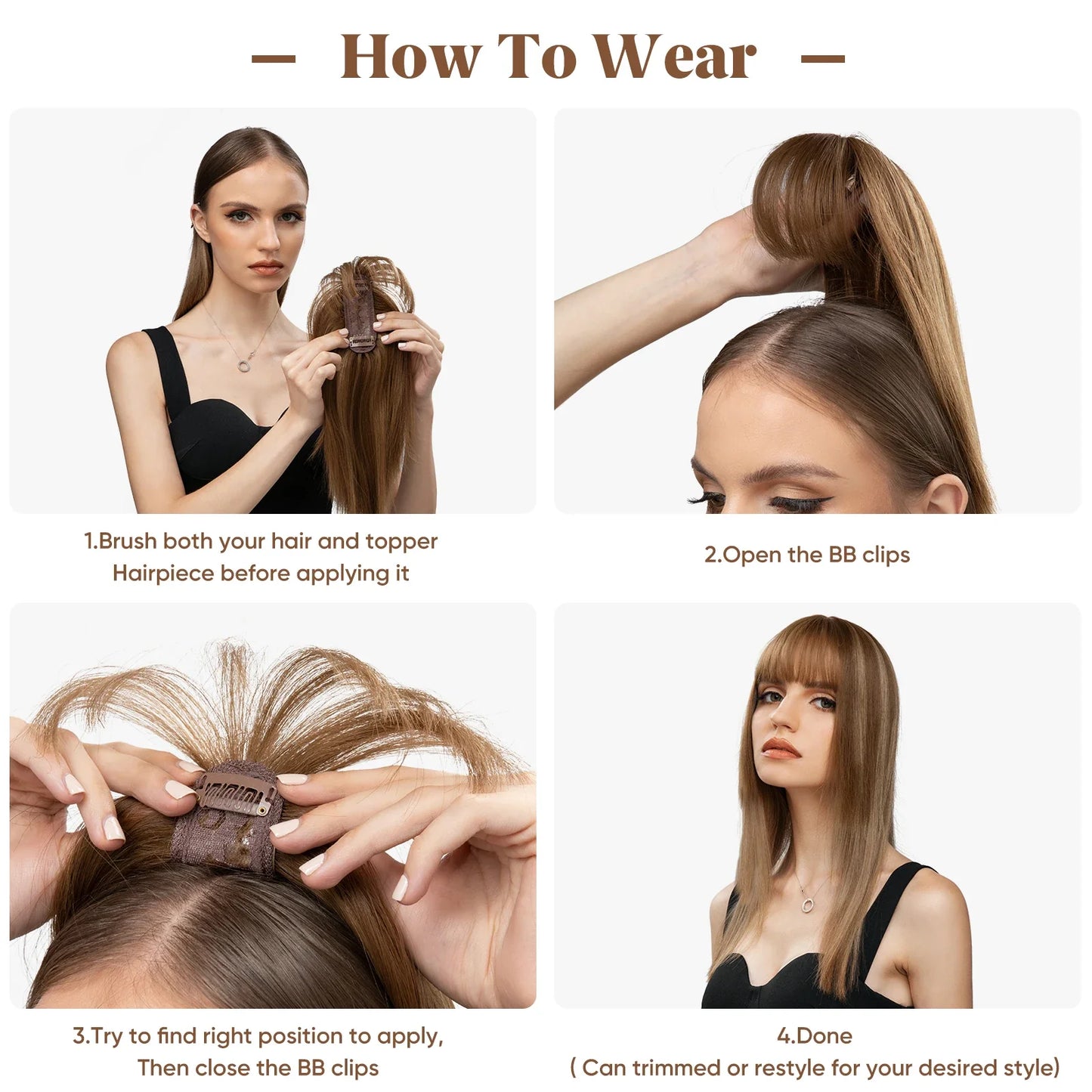 — How To Wear —

1.Brush both your hair and topper Hairpiece before applying it

2.Open the BB clips

3.Try to find right position to apply, Then close the BB clips

4.Done
( Can trimmed or restyle for your desired style)