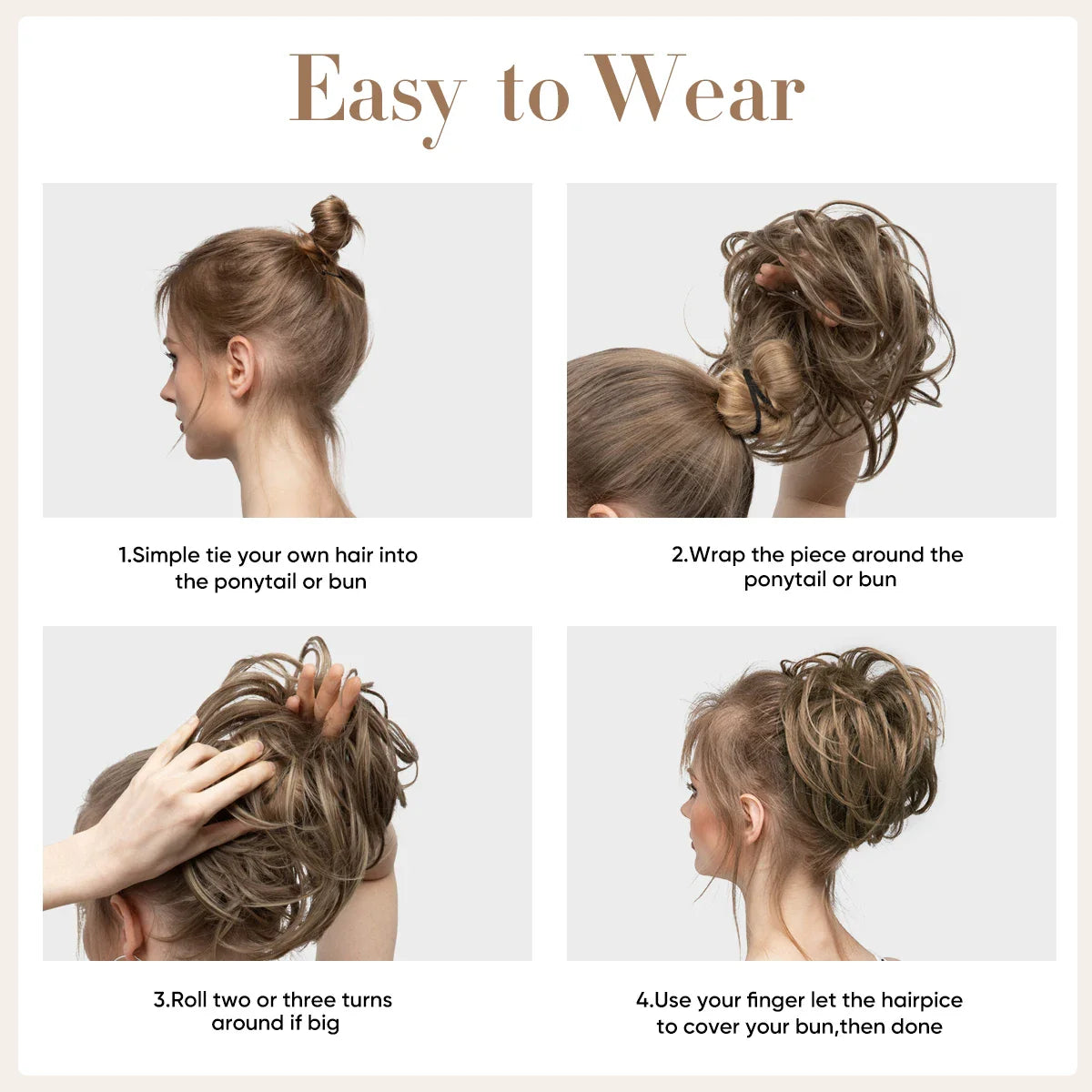 Easy to Wear

1.Simple tie your own hair into the ponytail or bun

2.Wrap the piece around the ponytail or bun

3.Roll two or three turns around if big

4.Use your finger let the hairpice to cover your bun,then done